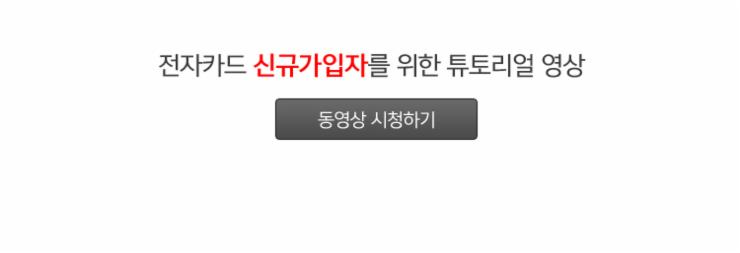 전자카드 신규가입자를 위한 튜토리얼 영상

동영상 시청하기